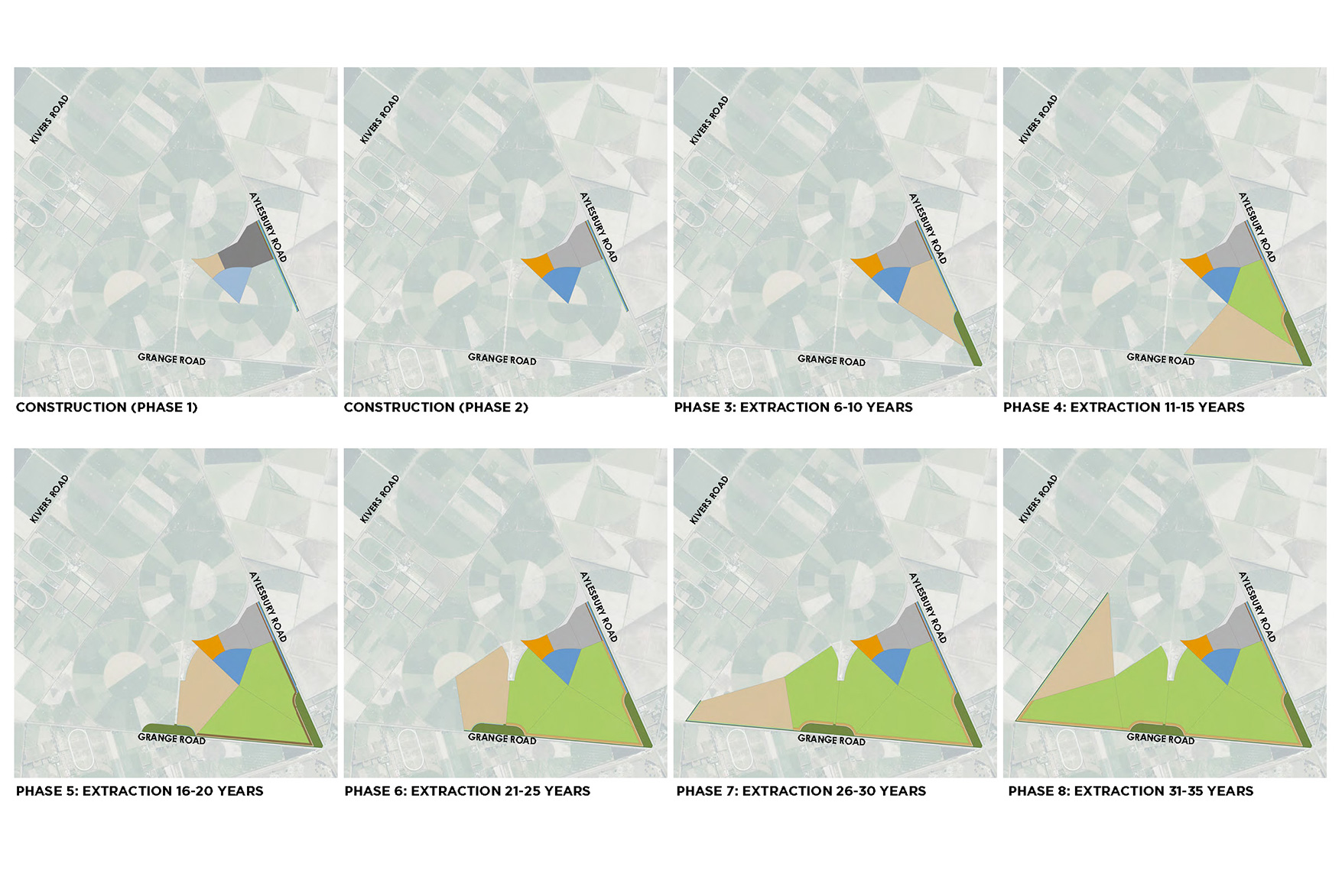 KIVERS ROAD
AYLESBURY ROAD
GRANGE ROAD
CONSTRUCTION (PHASE 1)

KIVERS ROAD
AYLESBURY ROAD
GRANGE ROAD
CONSTRUCTION (PHASE 2)

KIVERS ROAD
AYLESBURY ROAD
GRANGE ROAD
PHASE 3: EXTRACTION 6-10 YEARS

KIVERS ROAD
AYLESBURY ROAD
GRANGE ROAD
PHASE 4: EXTRACTION 11-15 YEARS

KIVERS ROAD
AYLESBURY ROAD
GRANGE ROAD
PHASE 5: EXTRACTION 16-20 YEARS

KIVERS ROAD
AYLESBURY ROAD
GRANGE ROAD
PHASE 6: EXTRACTION 21-25 YEARS

KIVERS ROAD
AYLESBURY ROAD
GRANGE ROAD
PHASE 7: EXTRACTION 26-30 YEARS

KIVERS ROAD
AYLESBURY ROAD
GRANGE ROAD
PHASE 8: EXTRACTION 31-35 YEARS